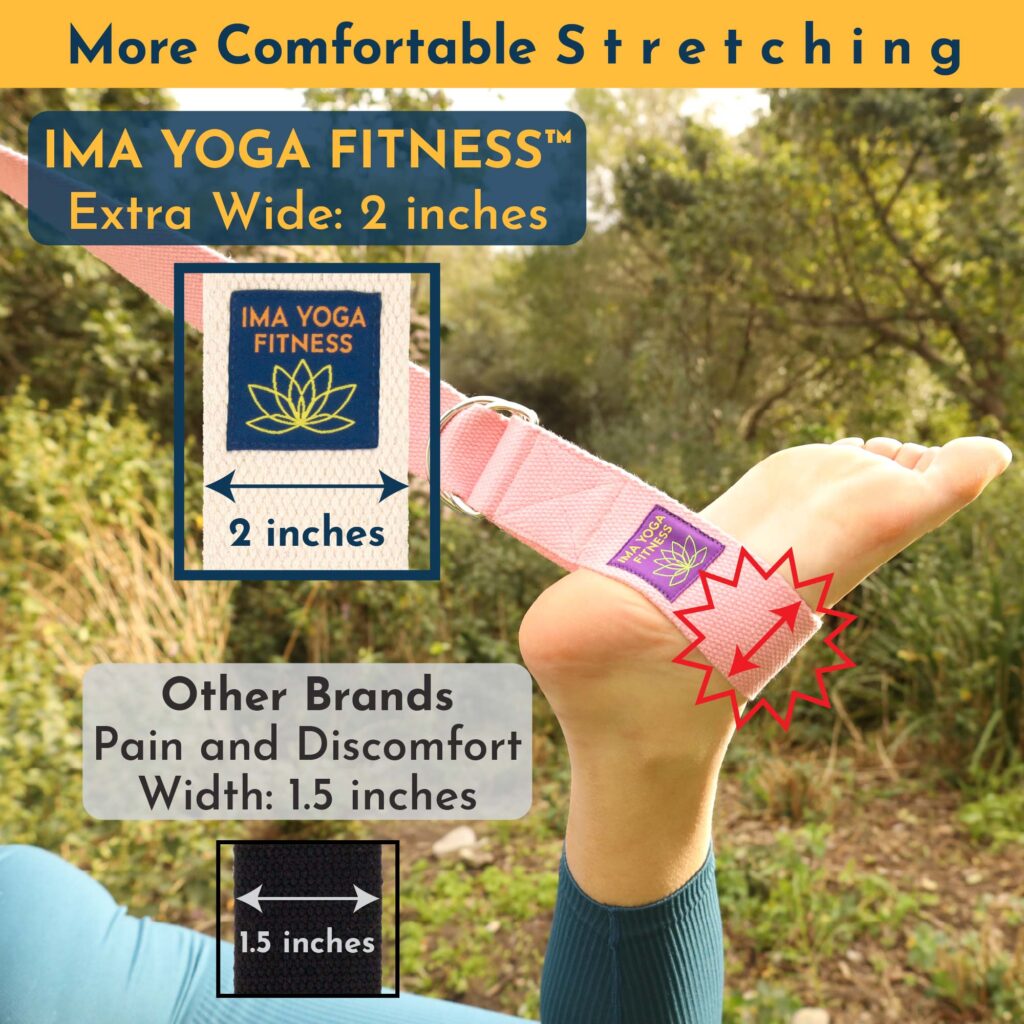 More Comfortable S t r e t c h i n g

IMA YOGA FITNESS™
Extra Wide: 2 inches

IMA YOGA FITNESS

2 inches

IMA YOGA FITNESS

Other Brands
Pain and Discomfort
Width: 1.5 inches

1.5 inches