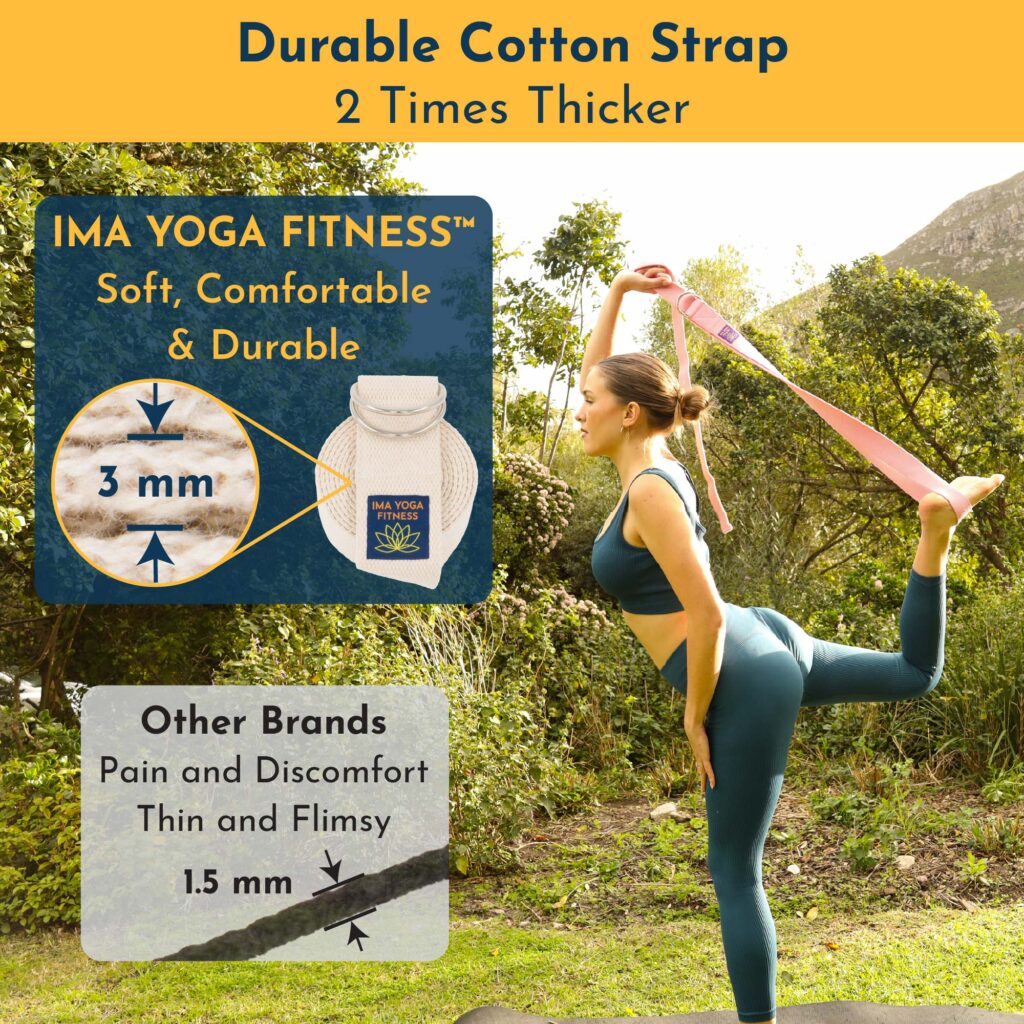 Durable Cotton Strap
2 Times Thicker

IMA YOGA FITNESS™
Soft, Comfortable & Durable

3 mm

IMA YOGA FITNESS

Other Brands
Pain and Discomfort
Thin and Flimsy

1.5 mm