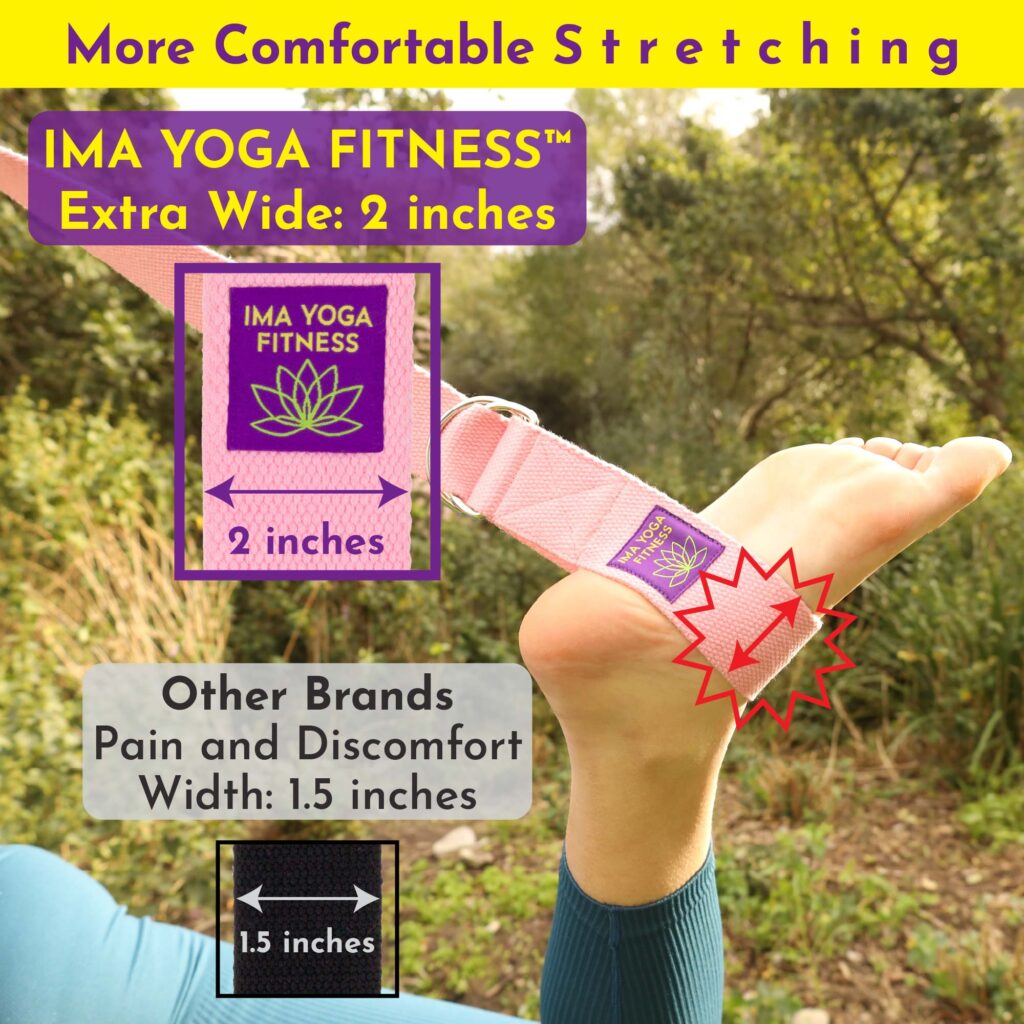 More Comfortable S t r e t c h i n g

IMA YOGA FITNESS™
Extra Wide: 2 inches

IMA YOGA FITNESS

2 inches

IMA YOGA FITNESS

Other Brands
Pain and Discomfort
Width: 1.5 inches

1.5 inches