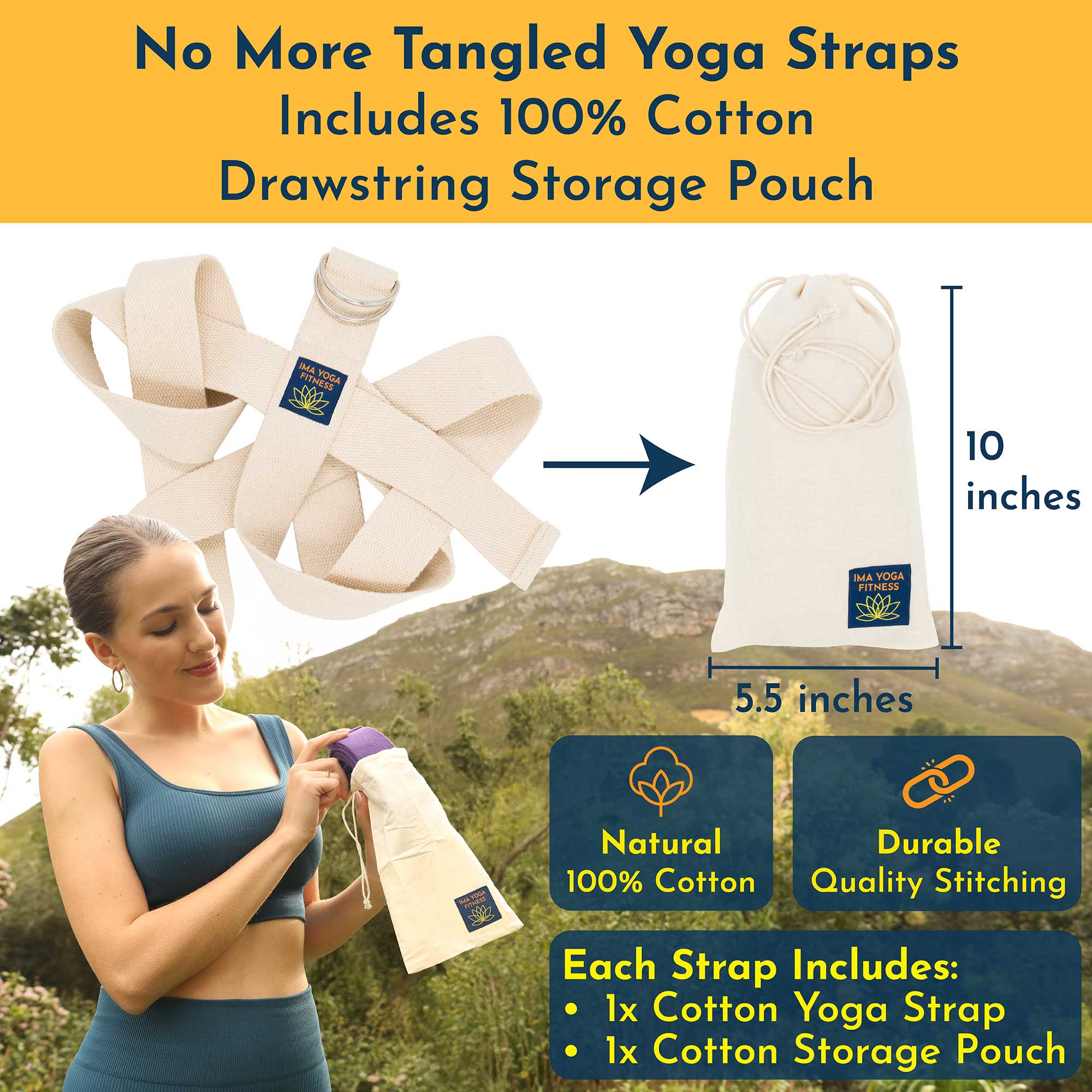 No More Tangled Yoga Straps
Includes 100% Cotton
Drawstring Storage Pouch

IMA YOGA FITNESS

IMA YOGA FITNESS

10 inches

5.5 inches

IMA YOGA FITNESS

Natural
100% Cotton

Durable
Quality Stitching

Each Strap Includes:
• 1x Cotton Yoga Strap
• 1x Cotton Storage Pouch